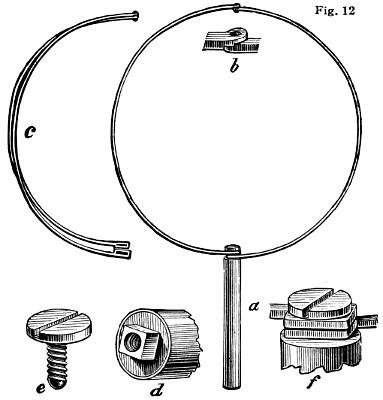 Fig. 12

b

c

a

e

d

f